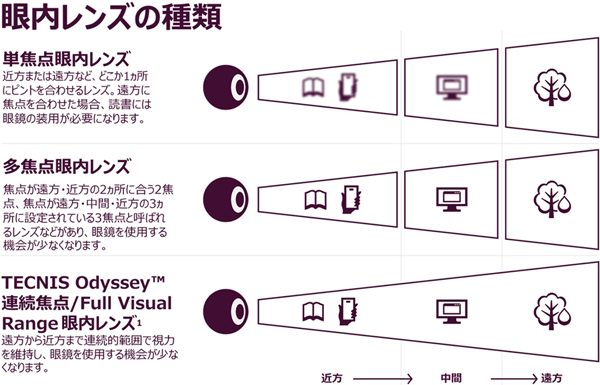 眼内レンズの種類

単焦点眼内レンズ
近方または遠方など、どこか1ヵ所にピントを合わせるレンズ。遠方に焦点を合わせた場合、読書には眼鏡の装用が必要になります。

多焦点眼内レンズ
焦点が遠方・近方の2ヵ所に合う2焦点、焦点が遠方・中間・近方の3ヵ所に設定されている3焦点と呼ばれるレンズなどがあり、眼鏡を使用する機会が少なくなります。

TECNIS Odyssey™ 連続焦点/Full Visual Range 眼内レンズ$^1$
遠方から近方まで連続的範囲で視力を維持し、眼鏡を使用する機会が少なくなります。

近方 → 中間 → 遠方